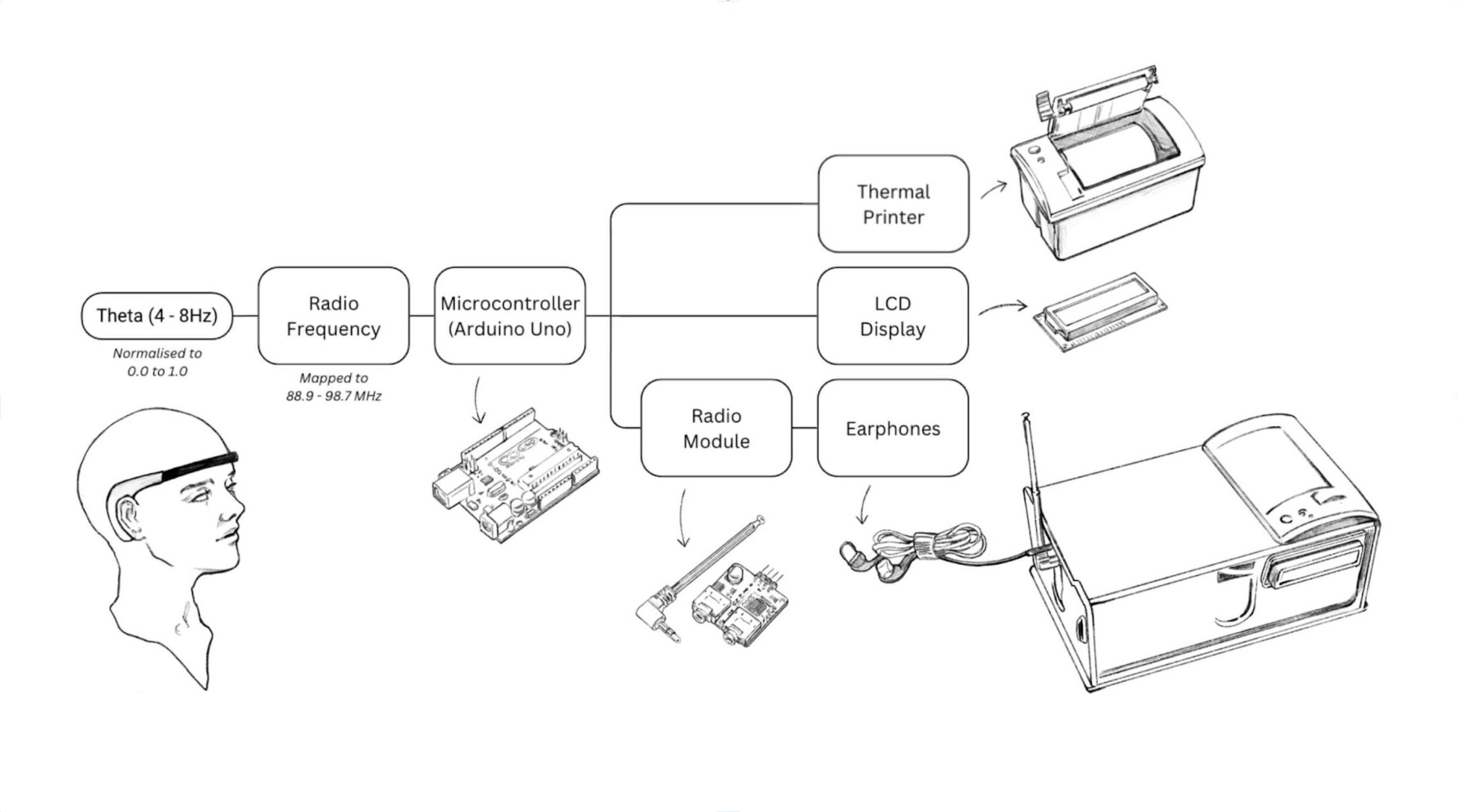 Theta (4 - 8Hz)

Normalised to 0.0 to 1.0

Radio Frequency

Mapped to 88.9 - 98.7 MHz

Microcontroller (Arduino Uno)

Thermal Printer

LCD Display

Radio Module

Earphones